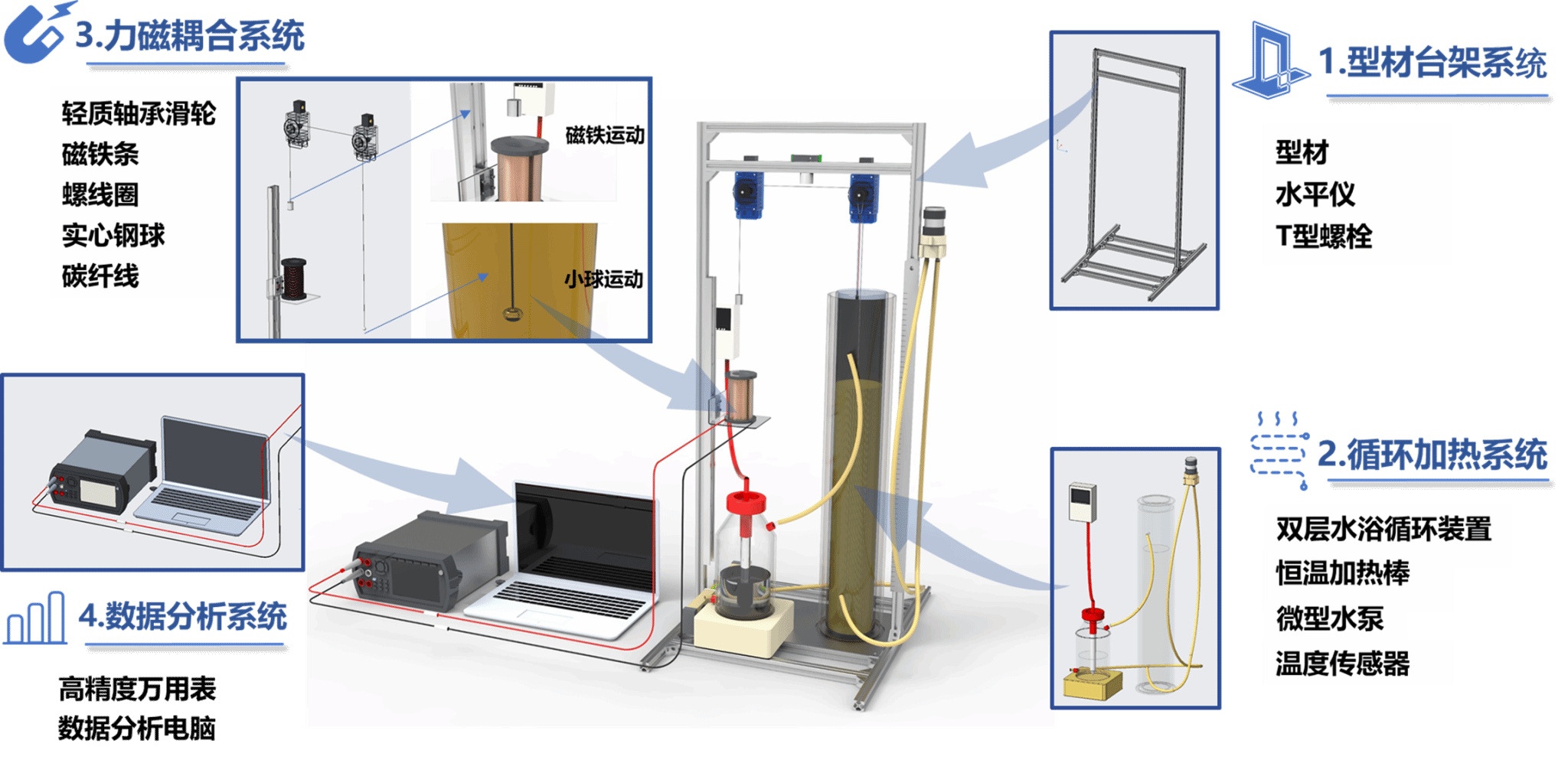 3.力磁耦合系统

轻质轴承滑轮
磁铁条
螺线圈
实心钢球
碳纤线

磁铁运动

小球运动

1.型材台架系统

型材
水平仪
T型螺栓

2.循环加热系统

双层水浴循环装置
恒温加热棒
微型水泵
温度传感器

4.数据分析系统

高精度万用表
数据分析电脑